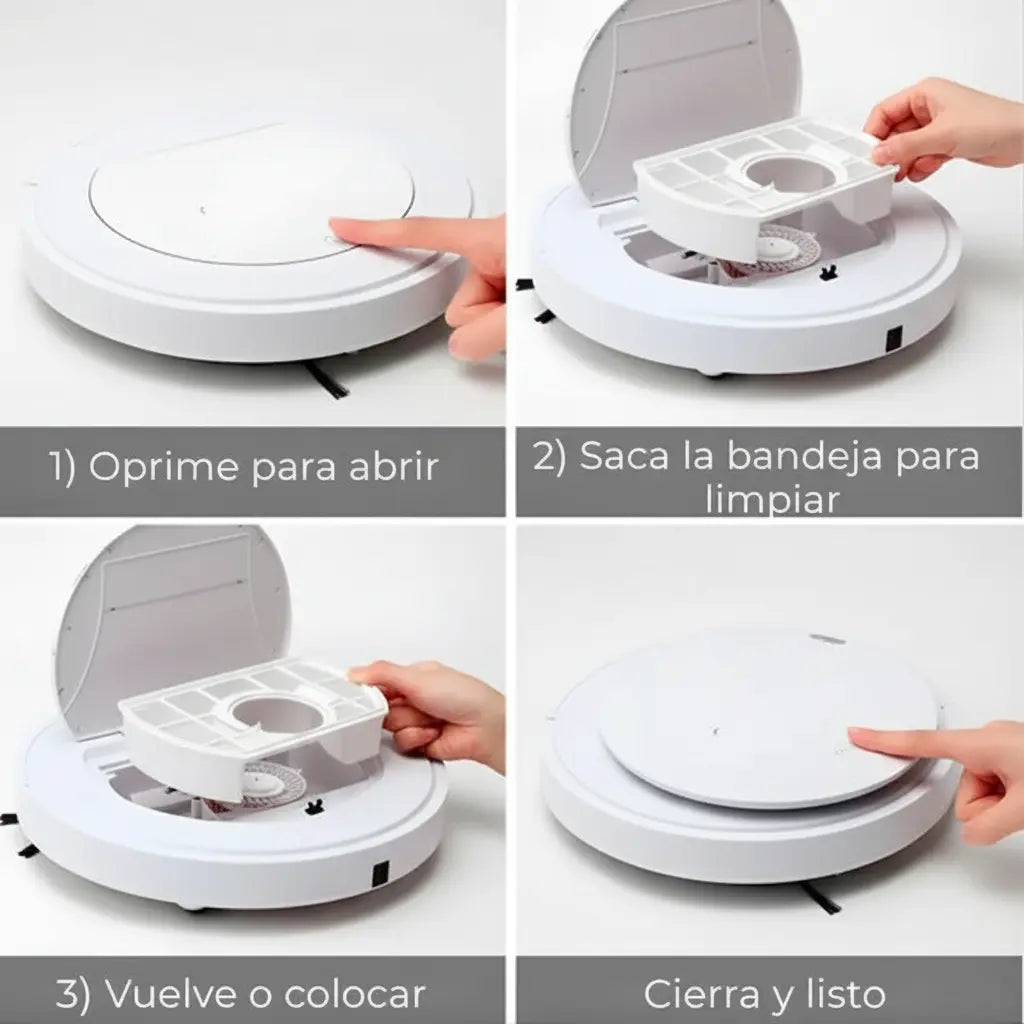 1) Oprime para abrir

2) Saca la bandeja para limpiar

3) Vuelve o colocar

Cierra y listo