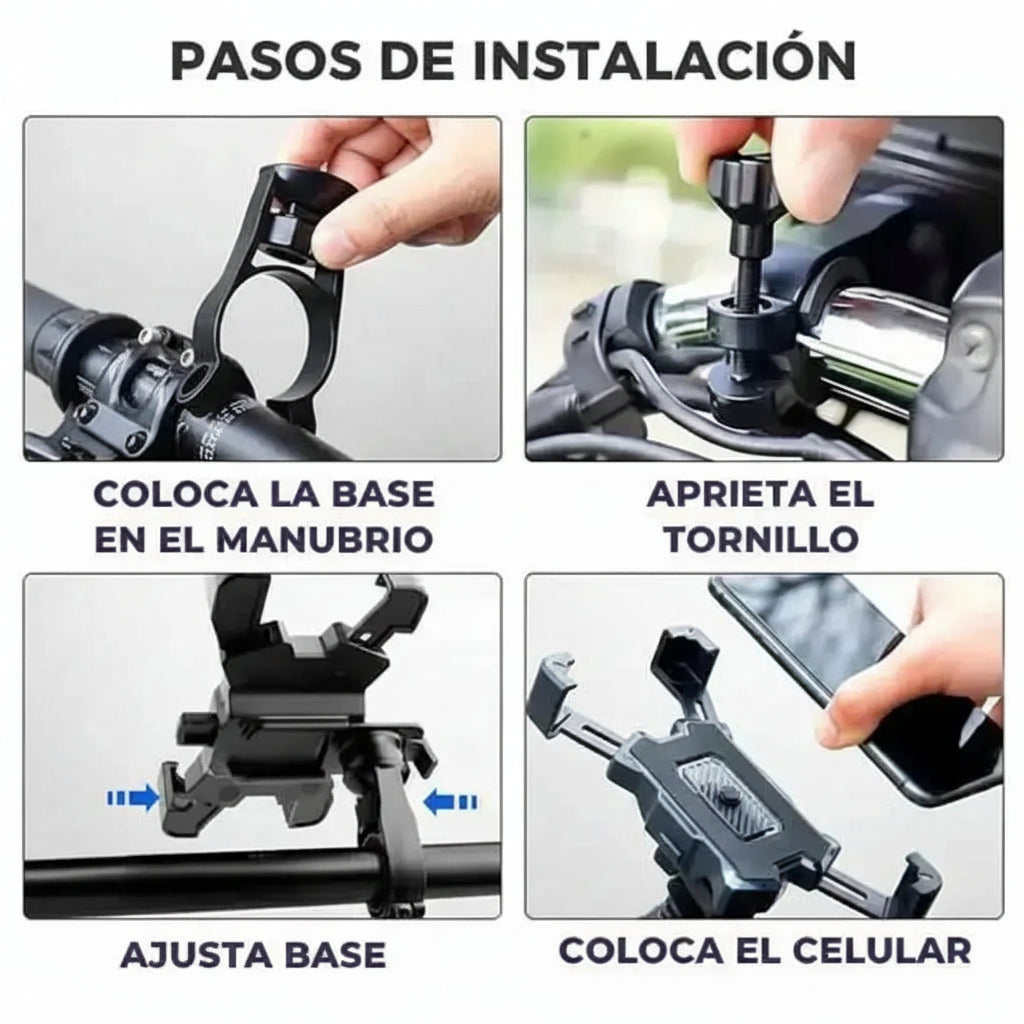 PASOS DE INSTALACIÓN

COLOCA LA BASE EN EL MANUBRIO

APRIETA EL TORNILLO

AJUSTA BASE

COLOCA EL CELULAR